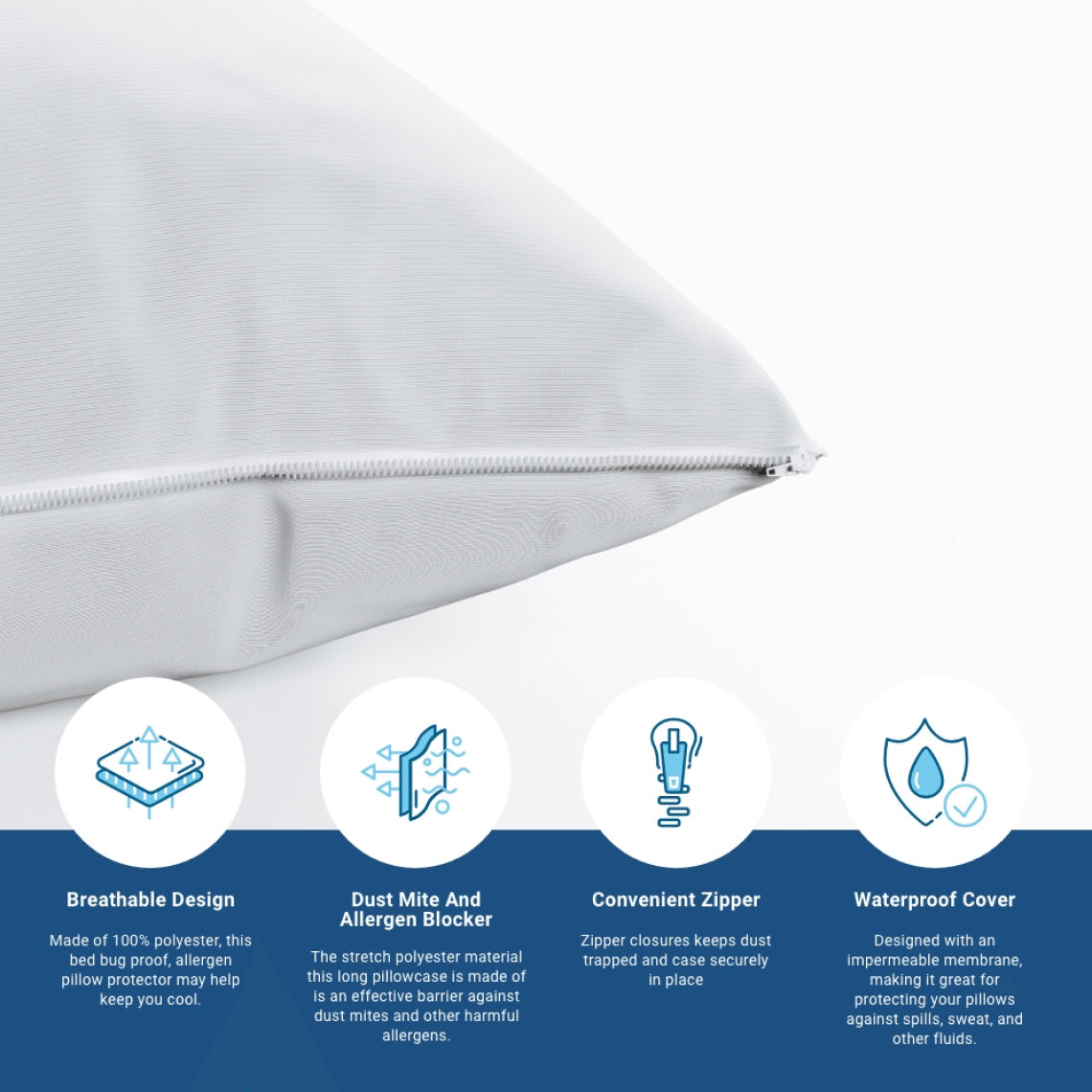 Breathable Design

Made of 100% polyester, this bed bug proof, allergen pillow protector may help keep you cool.

Dust Mite And Allergen Blocker

The stretch polyester material this long pillowcase is made of is an effective barrier against dust mites and other harmful allergens.

Convenient Zipper

Zipper closures keeps dust trapped and case securely in place

Waterproof Cover

Designed with an impermeable membrane, making it great for protecting your pillows against spills, sweat, and other fluids.