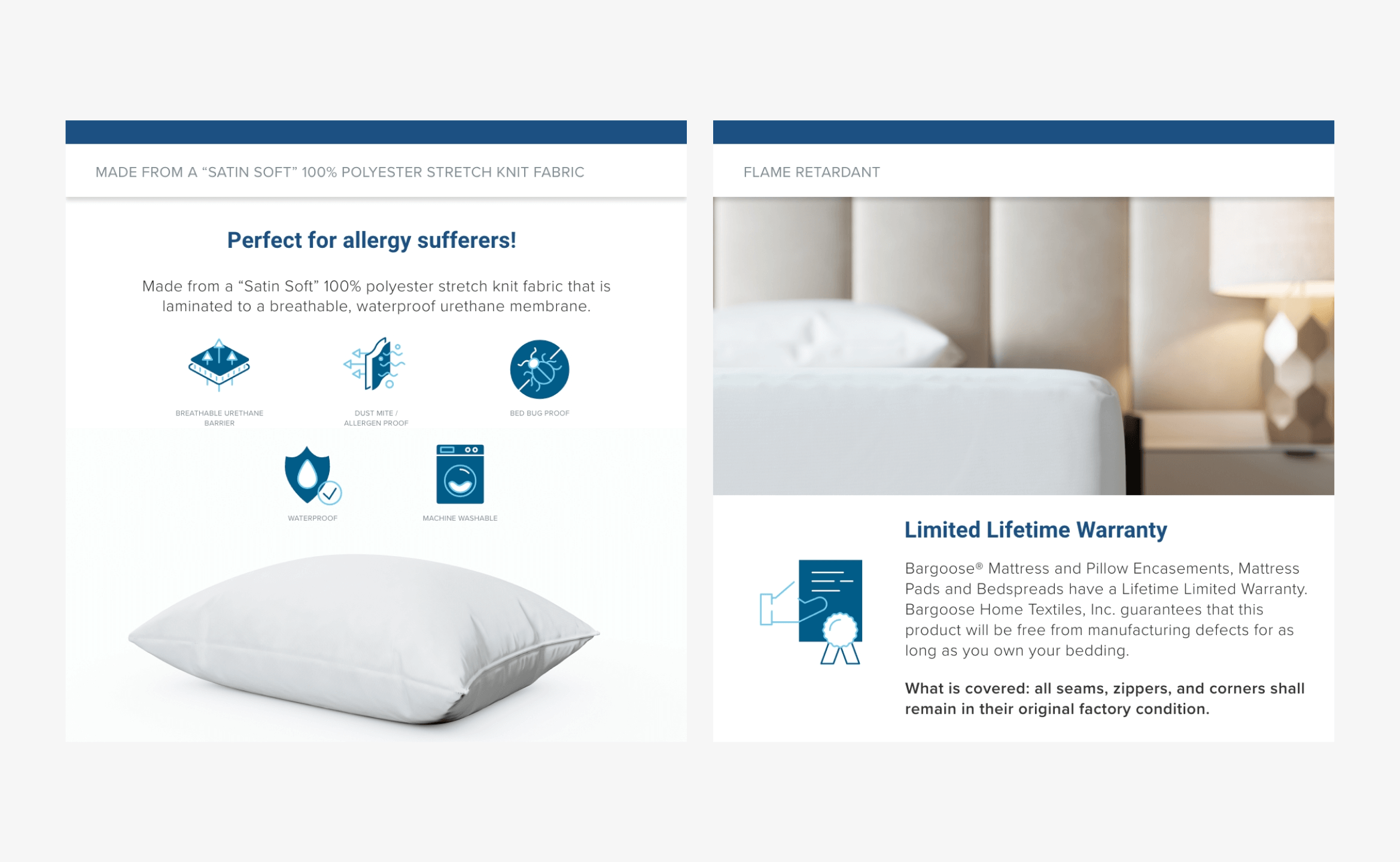 MADE FROM A “SATIN SOFT” 100% POLYESTER STRETCH KNIT FABRIC

Perfect for allergy sufferers!

Made from a “Satin Soft” 100% polyester stretch knit fabric that is laminated to a breathable, waterproof urethane membrane.

BREATHABLE URETHANE BARRIER

DUST MITE / ALLERGEN PROOF

BED BUG PROOF

WATERPROOF

MACHINE WASHABLE

FLAME RETARDANT

Limited Lifetime Warranty

Bargoose® Mattress and Pillow Encasements, Mattress Pads and Bedspreads have a Lifetime Limited Warranty. Bargoose Home Textiles, Inc. guarantees that this product will be free from manufacturing defects for as long as you own your bedding.

What is covered: all seams, zippers, and corners shall remain in their original factory condition.